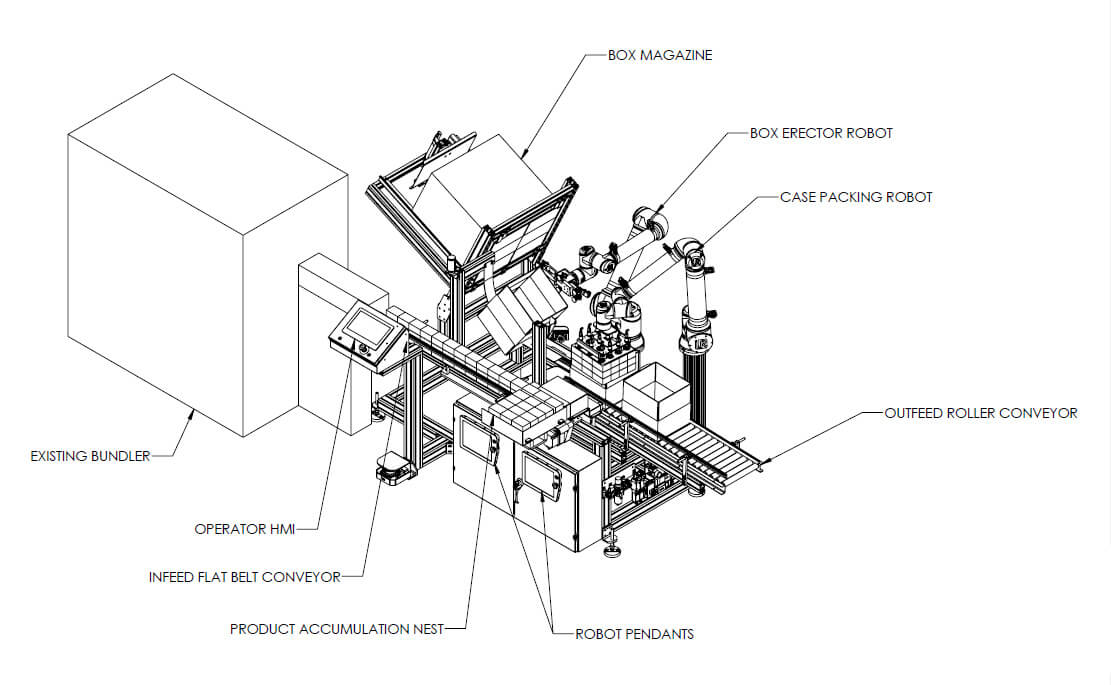 BOX MAGAZINE

BOX ERECTOR ROBOT

CASE PACKING ROBOT

OUTFEED ROLLER CONVEYOR

EXISTING BUNDLER

OPERATOR HMI

INFEED FLAT BELT CONVEYOR

PRODUCT ACCUMULATION NEST

ROBOT PENDANTS